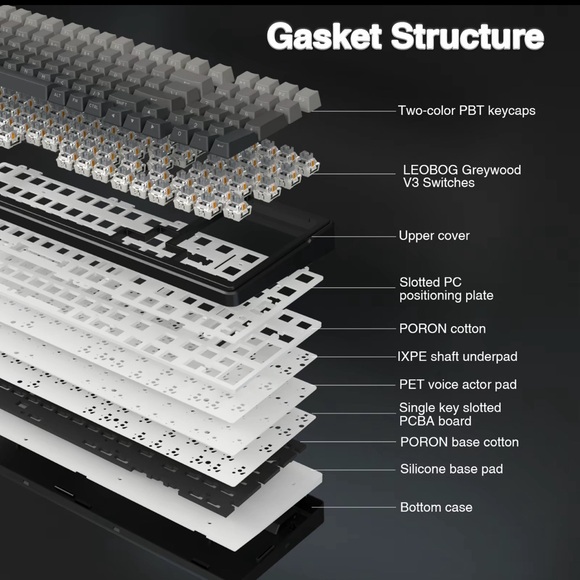 Gasket Structure

Two-color PBT keycaps

LEOBOG Greywood V3 Switches

Upper cover

Slotted PC positioning plate

PORON cotton

IXPE shaft underpad

PET voice actor pad

Single key slotted PCBA board

PORON base cotton

Silicone base pad

Bottom case